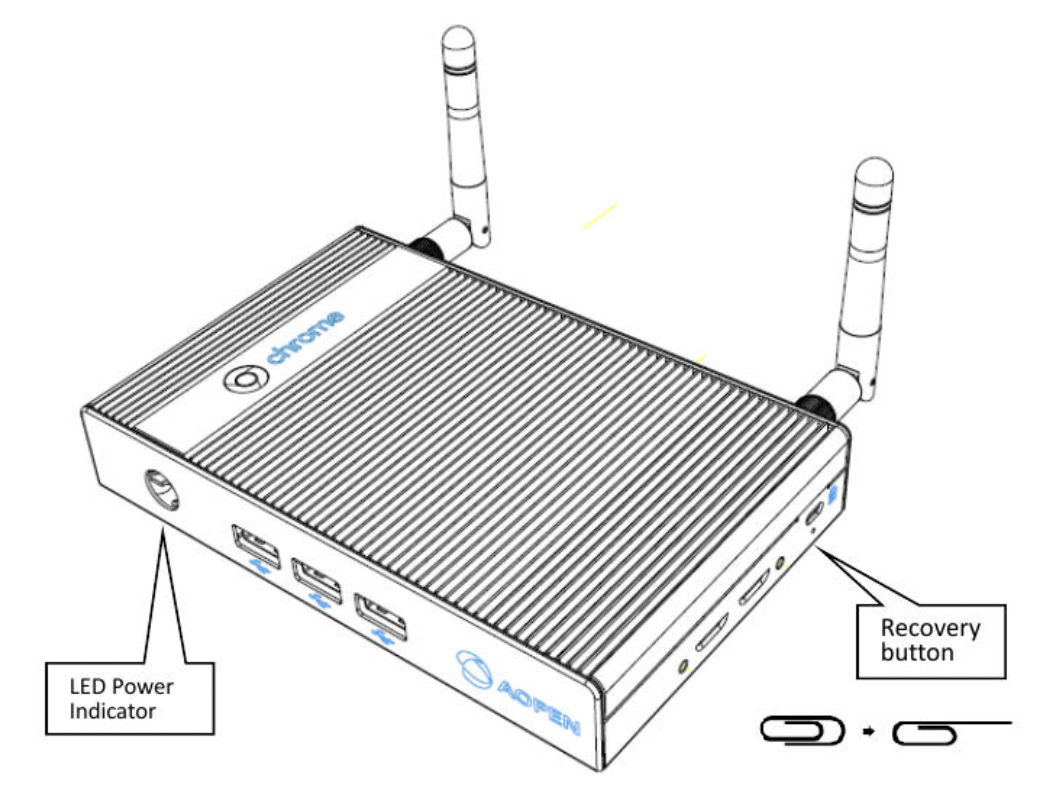 chrome

AOPEN

LED Power Indicator

Recovery button